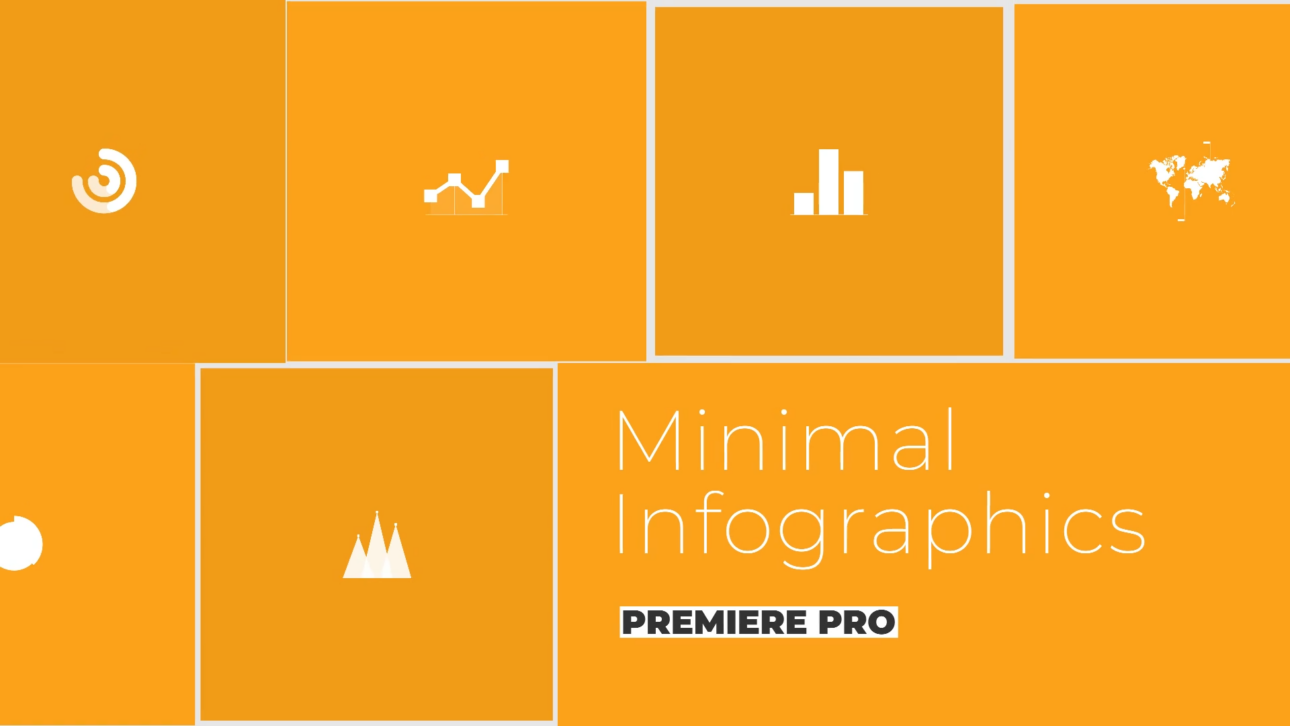 Minimal
Infographics

PREMIERE PRO