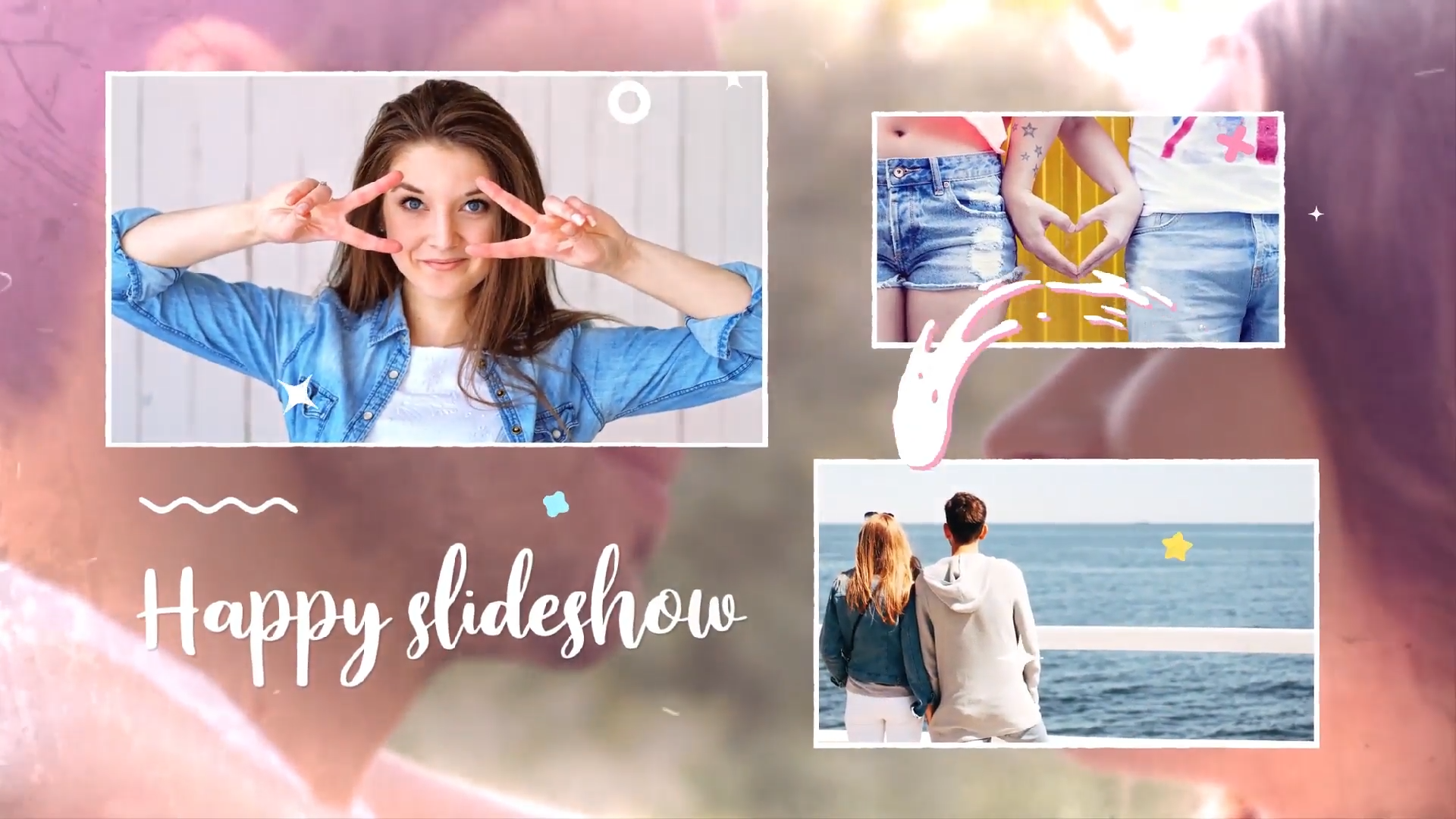 Happy slideshow