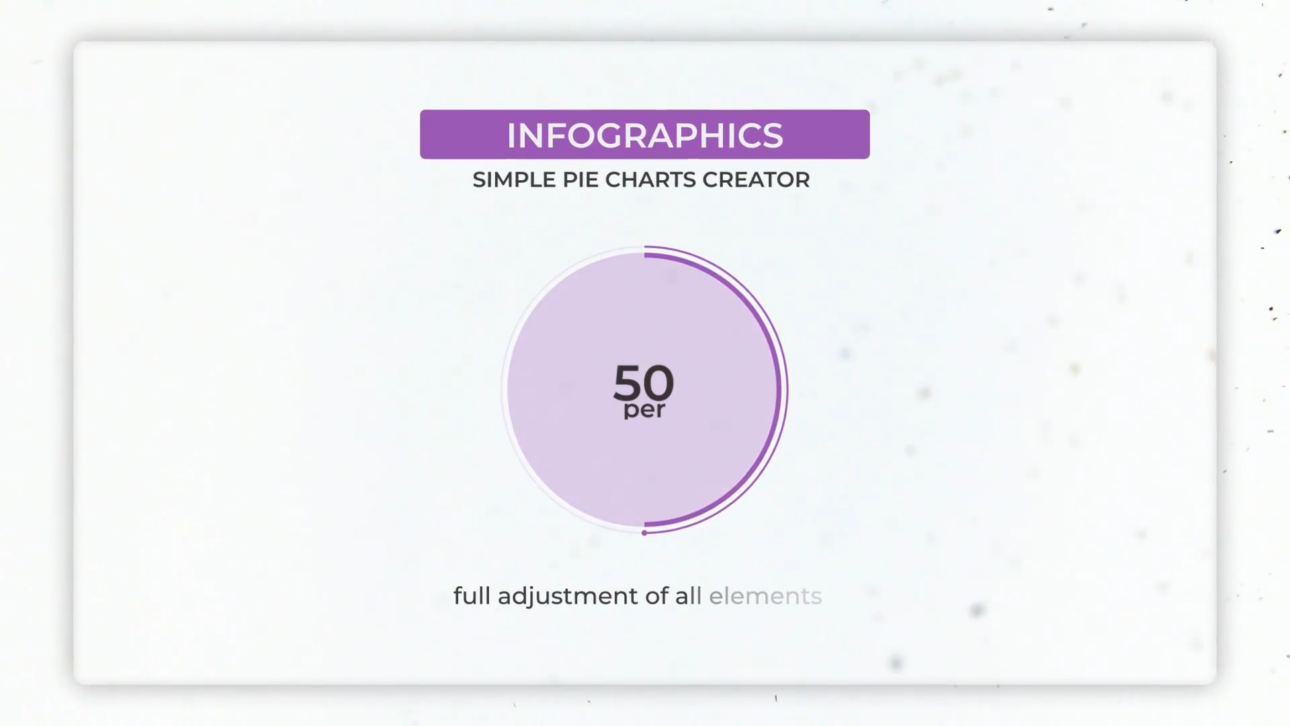 INFOGRAPHICS
SIMPLE PIE CHARTS CREATOR

50
per

full adjustment of all elements