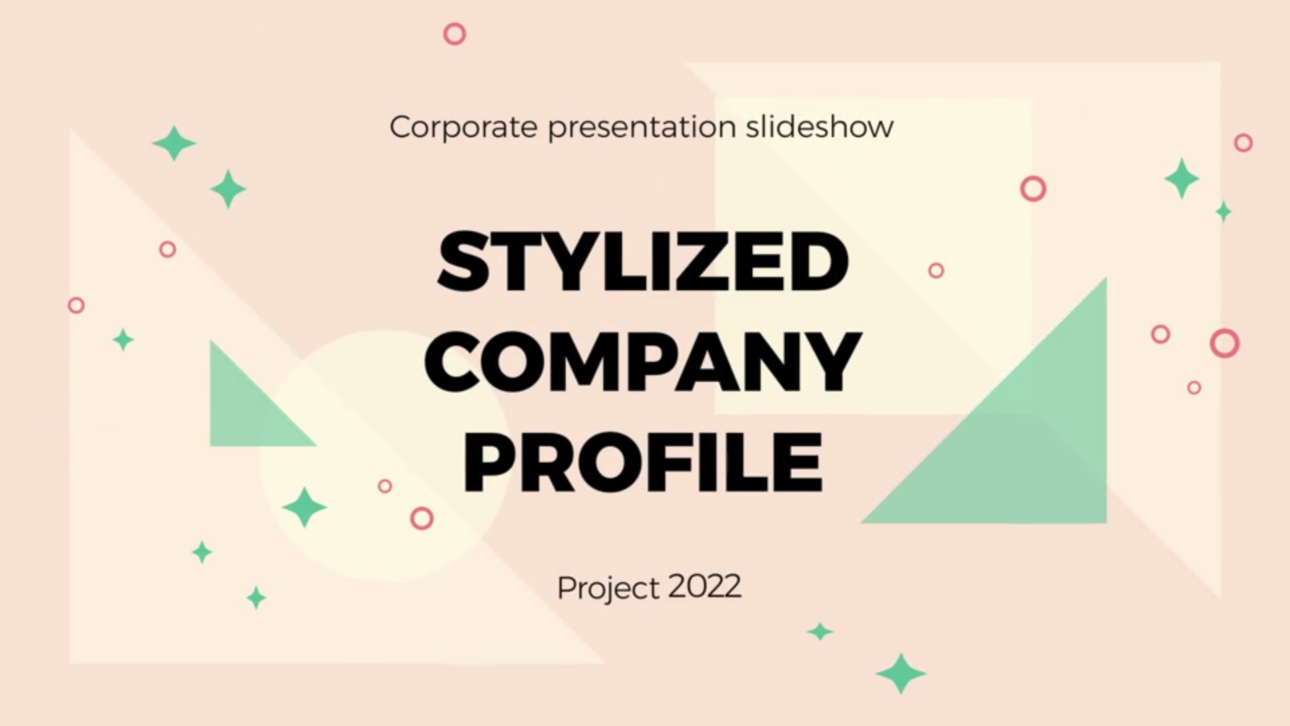 Corporate presentation slideshow

STYLIZED COMPANY PROFILE

Project 2022