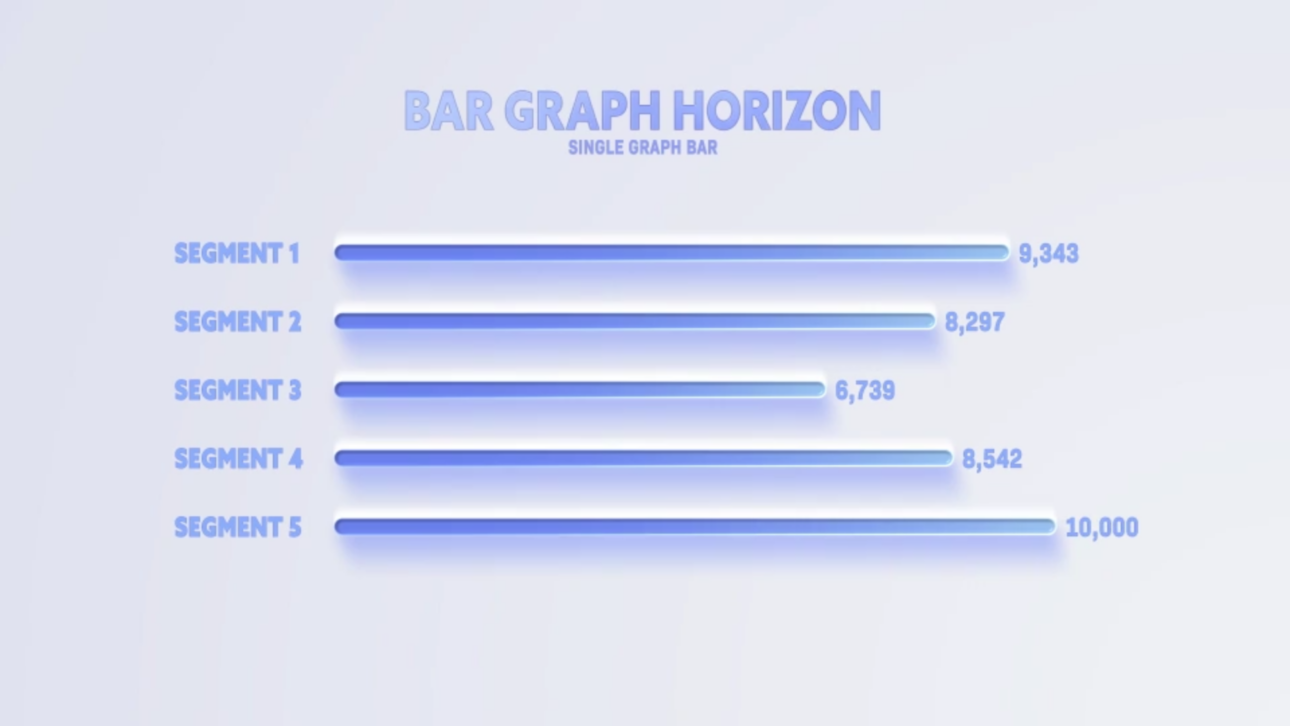 BAR GRAPH HORIZON
SINGLE GRAPH BAR

SEGMENT 1 9,343
SEGMENT 2 8,297
SEGMENT 3 6,739
SEGMENT 4 8,542
SEGMENT 5 10,000