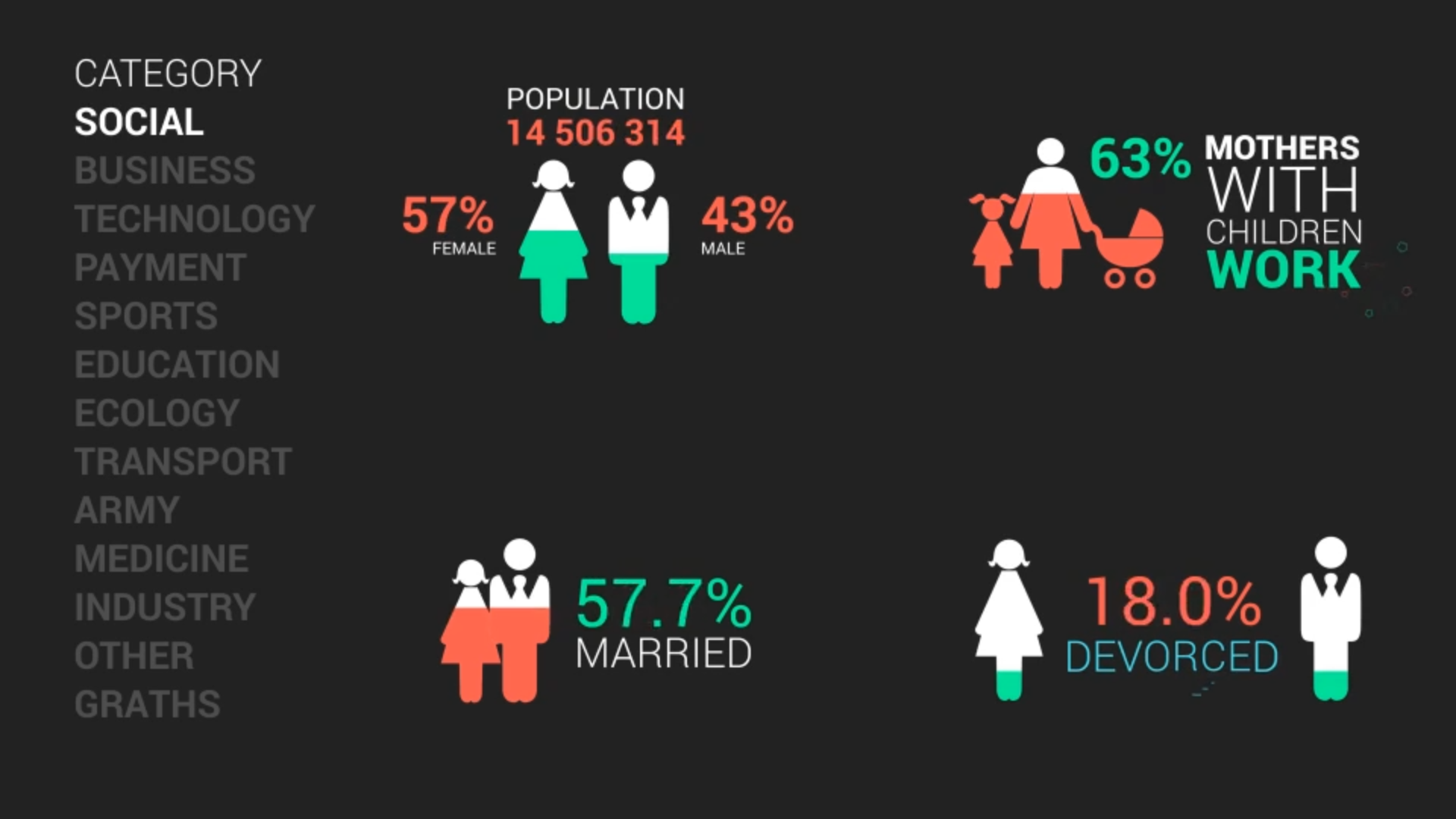 CATEGORY
SOCIAL
BUSINESS
TECHNOLOGY
PAYMENT
SPORTS
EDUCATION
ECOLOGY
TRANSPORT
ARMY
MEDICINE
INDUSTRY
OTHER
GRATHS

POPULATION
14 506 314

57%
FEMALE

43%
MALE

63% MOTHERS WITH CHILDREN WORK

57.7%
MARRIED

18.0%
DEVORCED