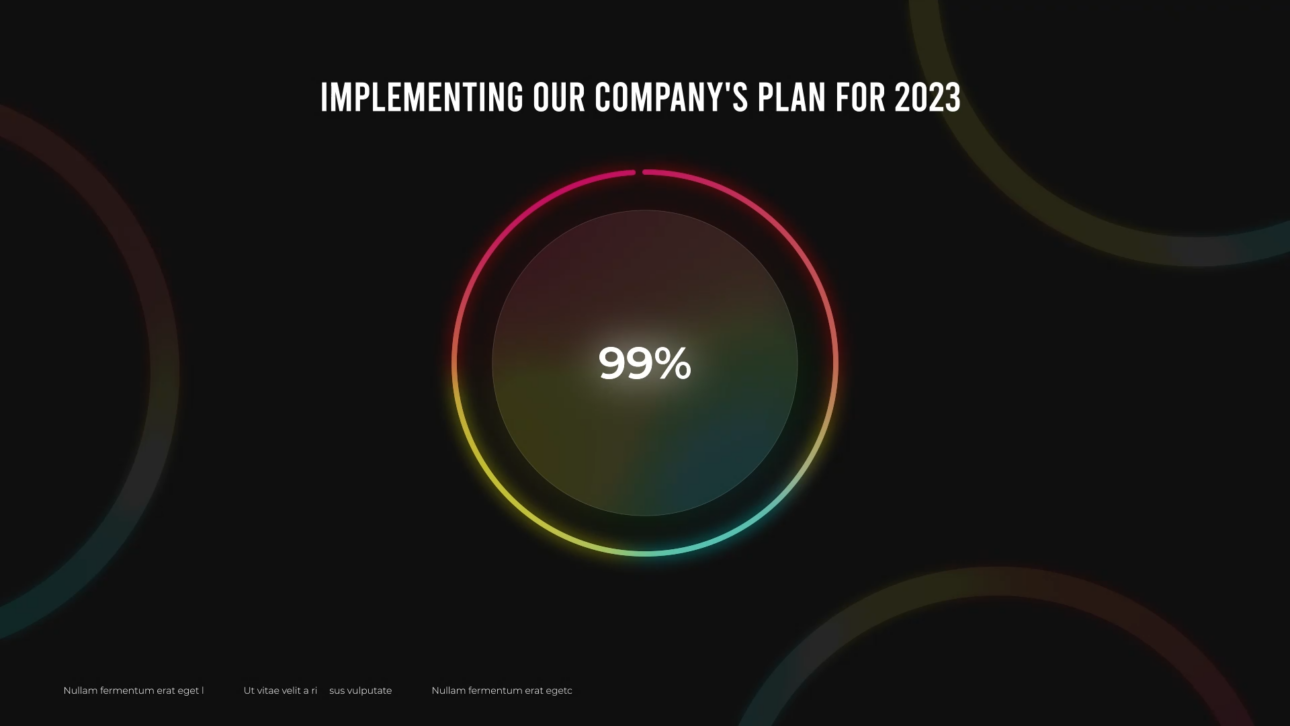 IMPLEMENTING OUR COMPANY'S PLAN FOR 2023

99%

Nullam fermentum erat eget l

Ut vitae velit a ri sus vulputate

Nullam fermentum erat egetc