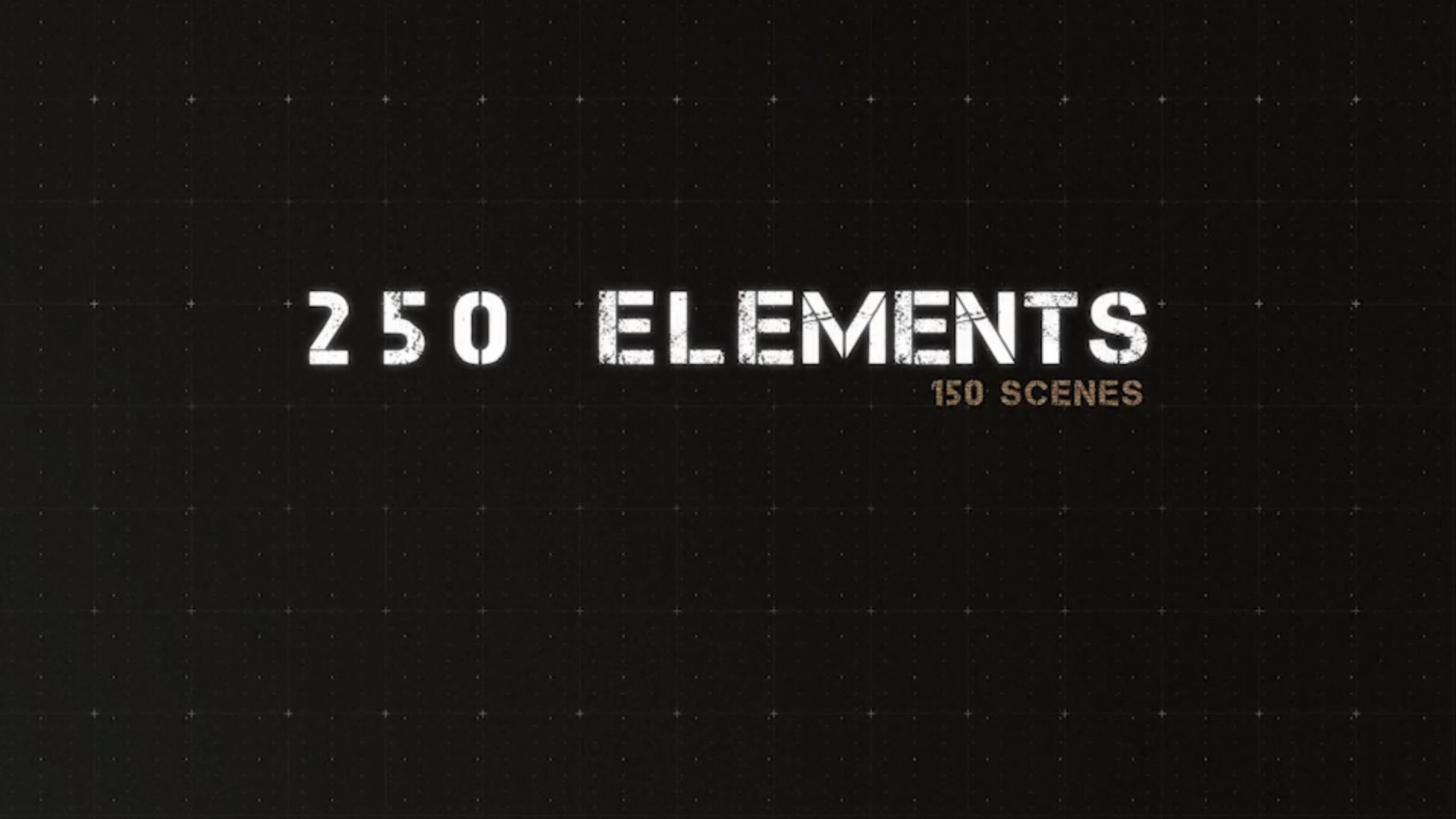 250 ELEMENTS
150 SCENES