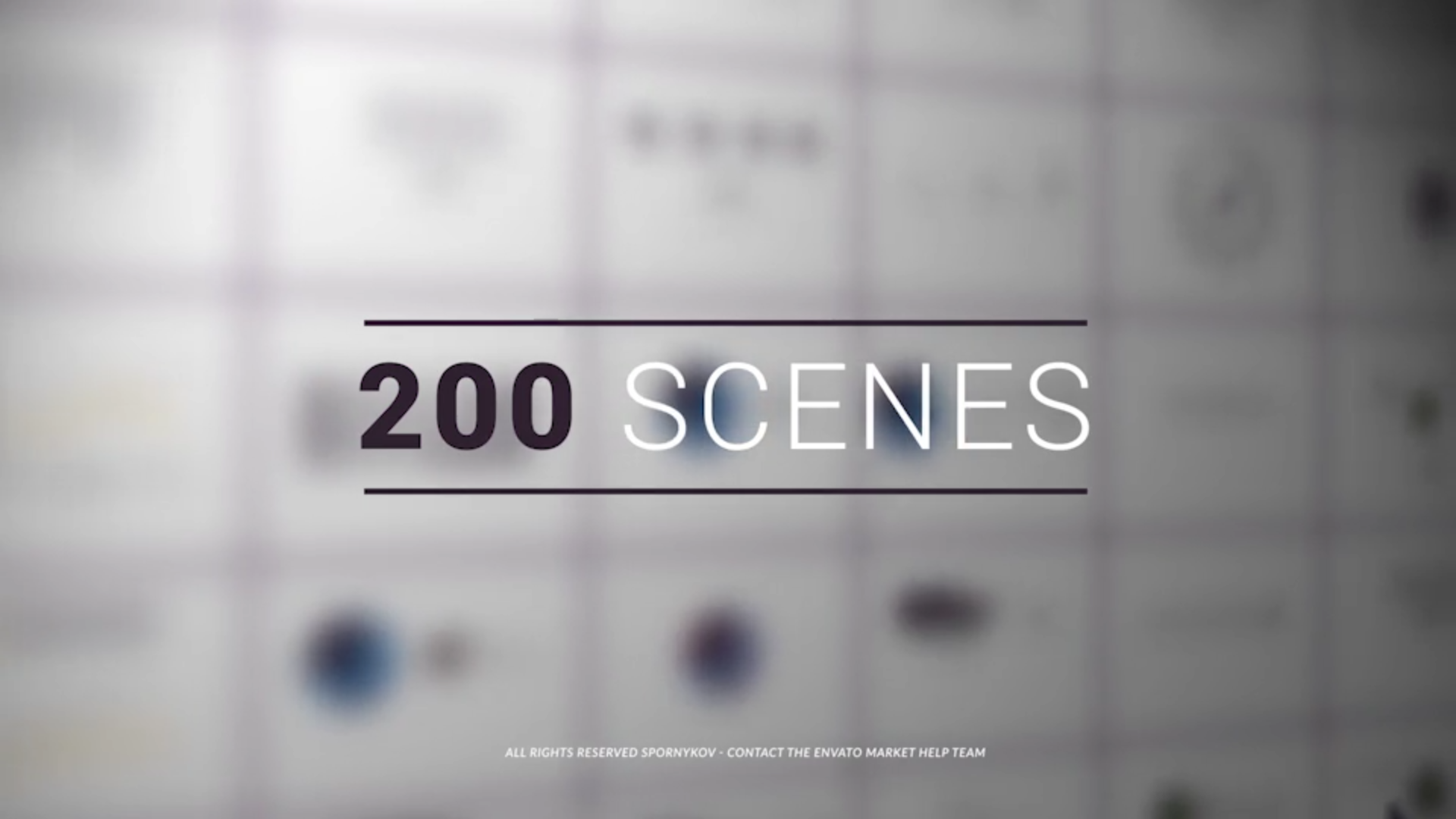 200 SCENES

ALL RIGHTS RESERVED SPORNYKOV - CONTACT THE ENVATO MARKET HELP TEAM