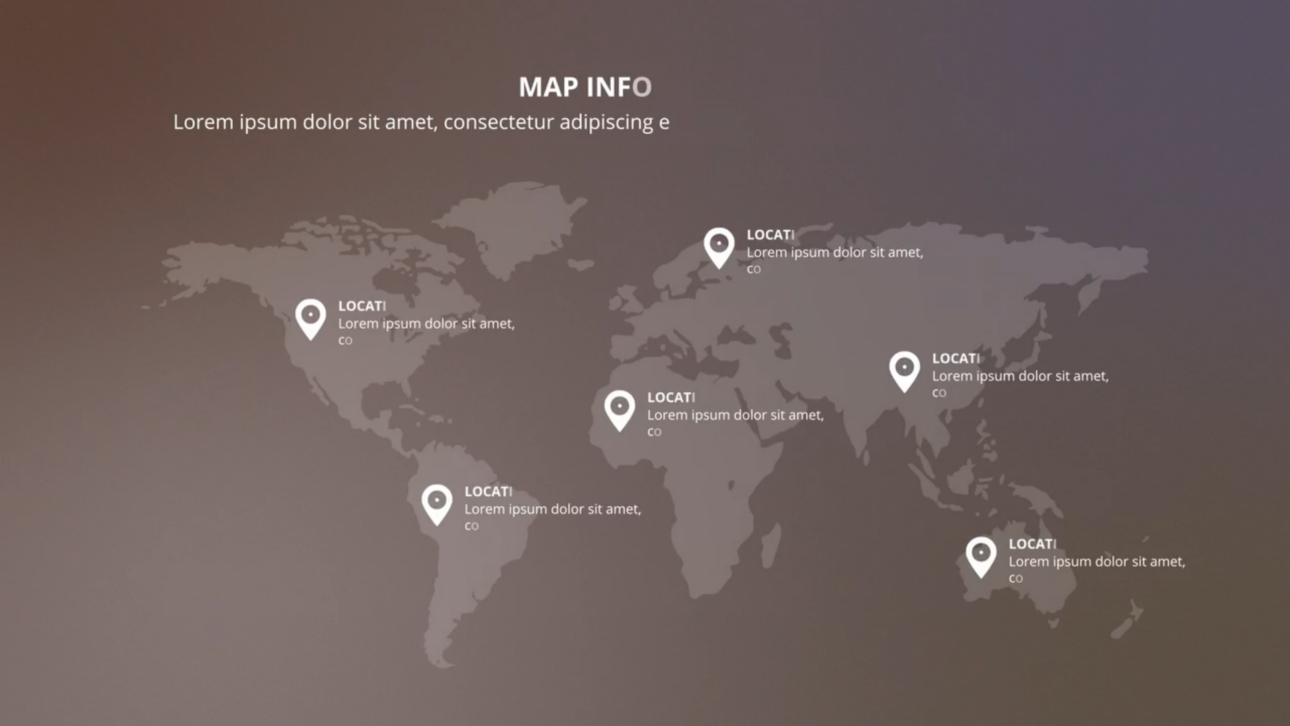 MAP INFO

Lorem ipsum dolor sit amet, consectetur adipiscing e

LOCATI
Lorem ipsum dolor sit amet, co

LOCATI
Lorem ipsum dolor sit amet, co

LOCATI
Lorem ipsum dolor sit amet, co

LOCATI
Lorem ipsum dolor sit amet, co

LOCATI
Lorem ipsum dolor sit amet, co

LOCATI
Lorem ipsum dolor sit amet, co